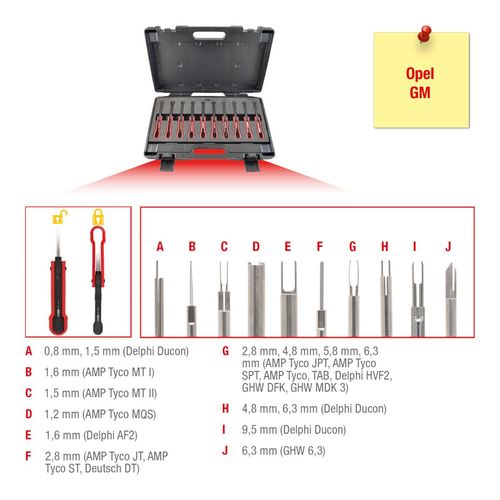 Opel
GM

A B C D E F G H I J

A 0,8 mm, 1,5 mm (Delphi Ducon)

B 1,6 mm (AMP Tyco MT I)

C 1,5 mm (AMP Tyco MT II)

D 1,2 mm (AMP Tyco MQS)

E 1,6 mm (Delphi AF2)

F 2,8 mm (AMP Tyco JT, AMP Tyco ST, Deutsch DT)

G 2,8 mm, 4,8 mm, 5,8 mm, 6,3 mm (AMP Tyco JPT, AMP Tyco SPT, AMP Tyco, TAB, Delphi HVF2, GHW DFK, GHW MDK 3)

H 4,8 mm, 6,3 mm (Delphi Ducon)

I 9,5 mm (Delphi Ducon)

J 6,3 mm (GHW 6,3)