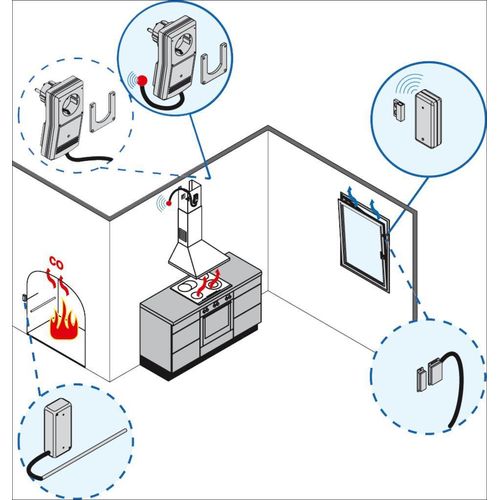 CO