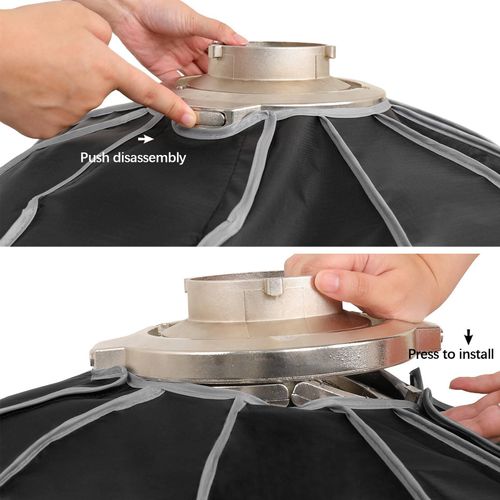 Push disassembly

Press to install