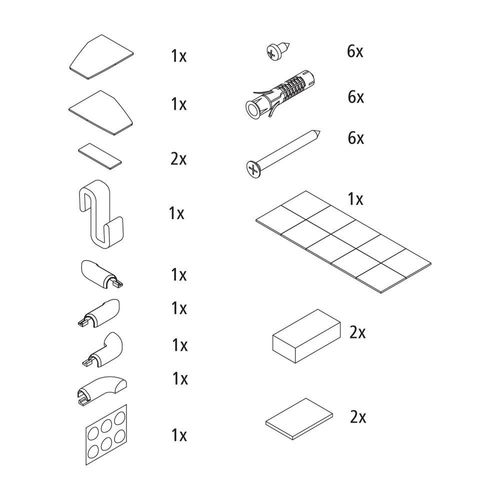 1x

1x

2x

1x

1x

1x

1x

1x

1x

6x

6x

6x

1x

2x

2x