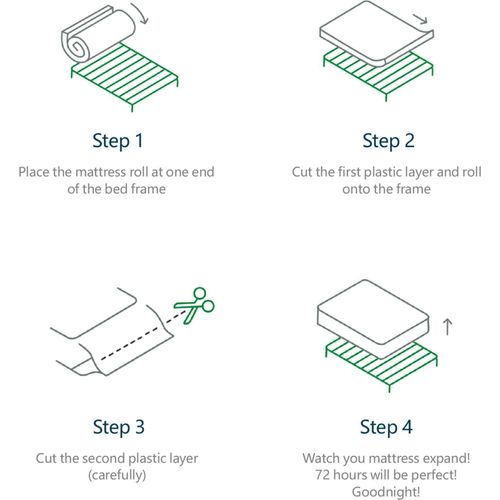 Step 1

Place the mattress roll at one end of the bed frame

Step 2

Cut the first plastic layer and roll onto the frame

Step 3

Cut the second plastic layer (carefully)

Step 4

Watch you mattress expand! 72 hours will be perfect! Goodnight!