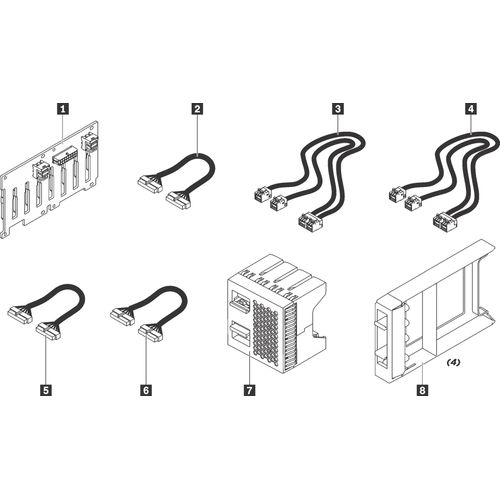 1
2
3
4
5
6
7
(4)
8