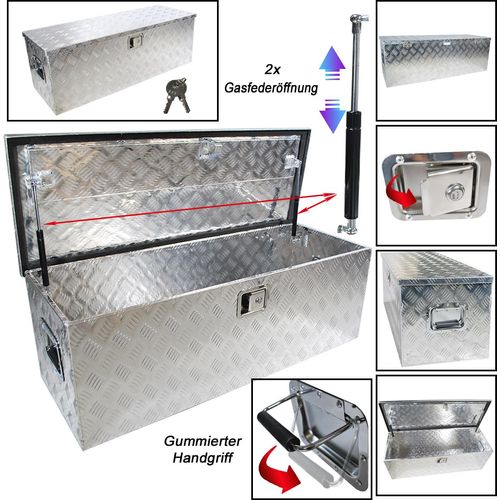 2x
Gasfederöffnung

Gummierter
Handgriff