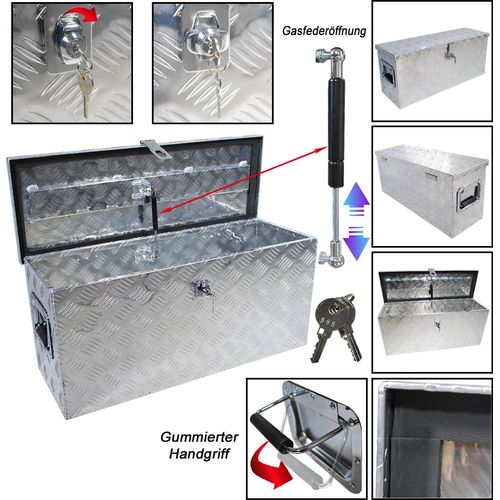 Gasfederöffnung

Gummierter Handgriff