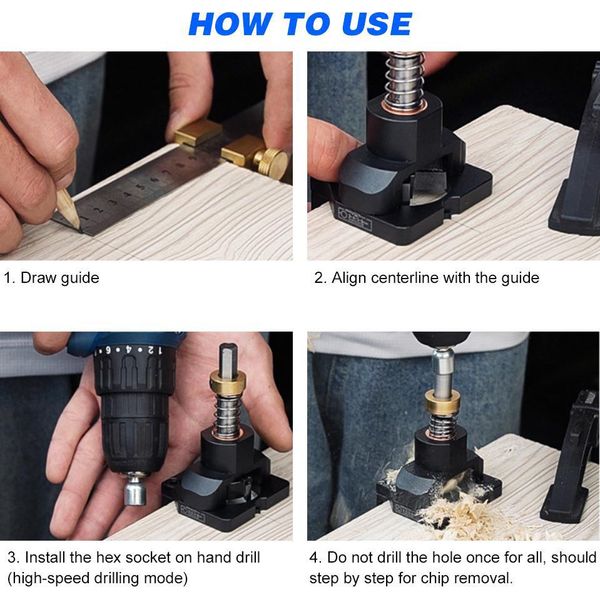 HOW TO USE

1. Draw guide

2. Align centerline with the guide

3. Install the hex socket on hand drill (high-speed drilling mode)

4. Do not drill the hole once for all, should step by step for chip removal.